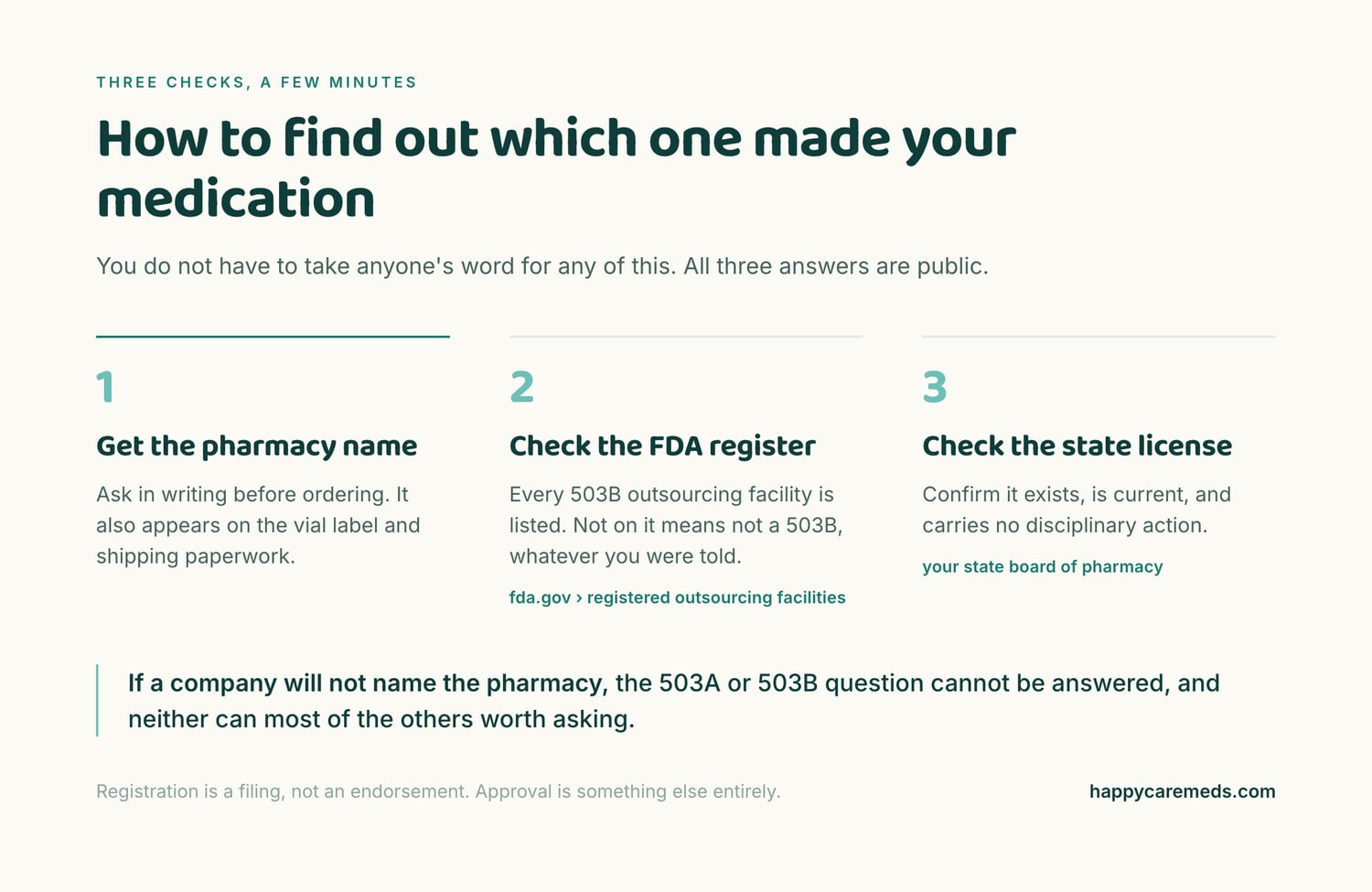 THREE CHECKS, A FEW MINUTES

How to find out which one made your medication

You do not have to take anyone's word for any of this. All three answers are public.

1

Get the pharmacy name

Ask in writing before ordering. It also appears on the vial label and shipping paperwork.

2

Check the FDA register

Every 503B outsourcing facility is listed. Not on it means not a 503B, whatever you were told.

fda.gov › registered outsourcing facilities

3

Check the state license

Confirm it exists, is current, and carries no disciplinary action.

your state board of pharmacy

If a company will not name the pharmacy, the 503A or 503B question cannot be answered, and neither can most of the others worth asking.

Registration is a filing, not an endorsement. Approval is something else entirely.

happycaremeds.com